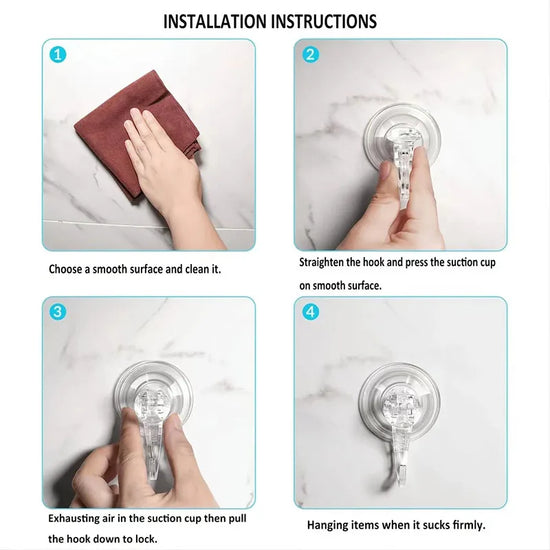 INSTALLATION INSTRUCTIONS

1

Choose a smooth surface and clean it.

2

Straighten the hook and press the suction cup on smooth surface.

3

Exhausting air in the suction cup then pull the hook down to lock.

4

Hanging items when it sucks firmly.